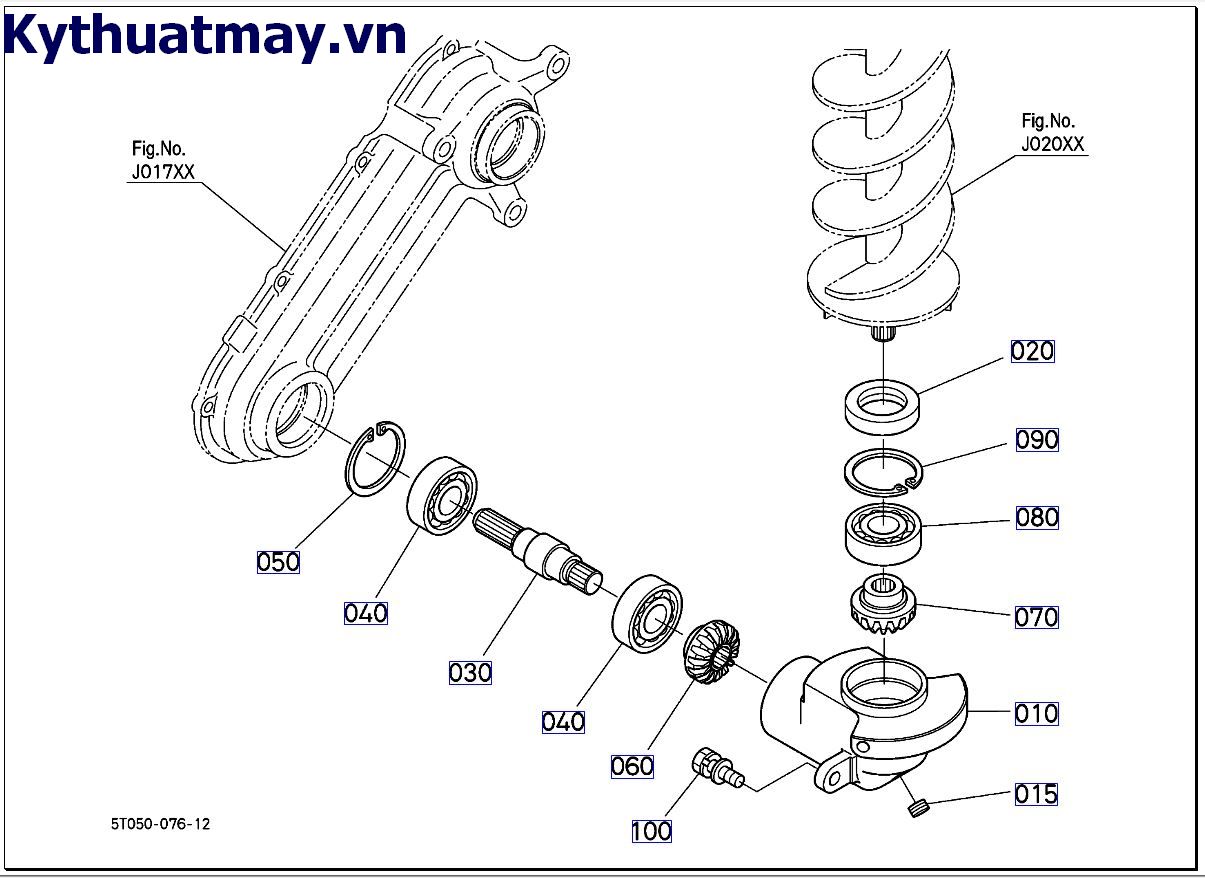 Kythuatmay.vn

Fig.No.
J017XX

Fig.No.
J020XX

020
090
080
070
010
015
050
040
030
040
060
100

5T050-076-12